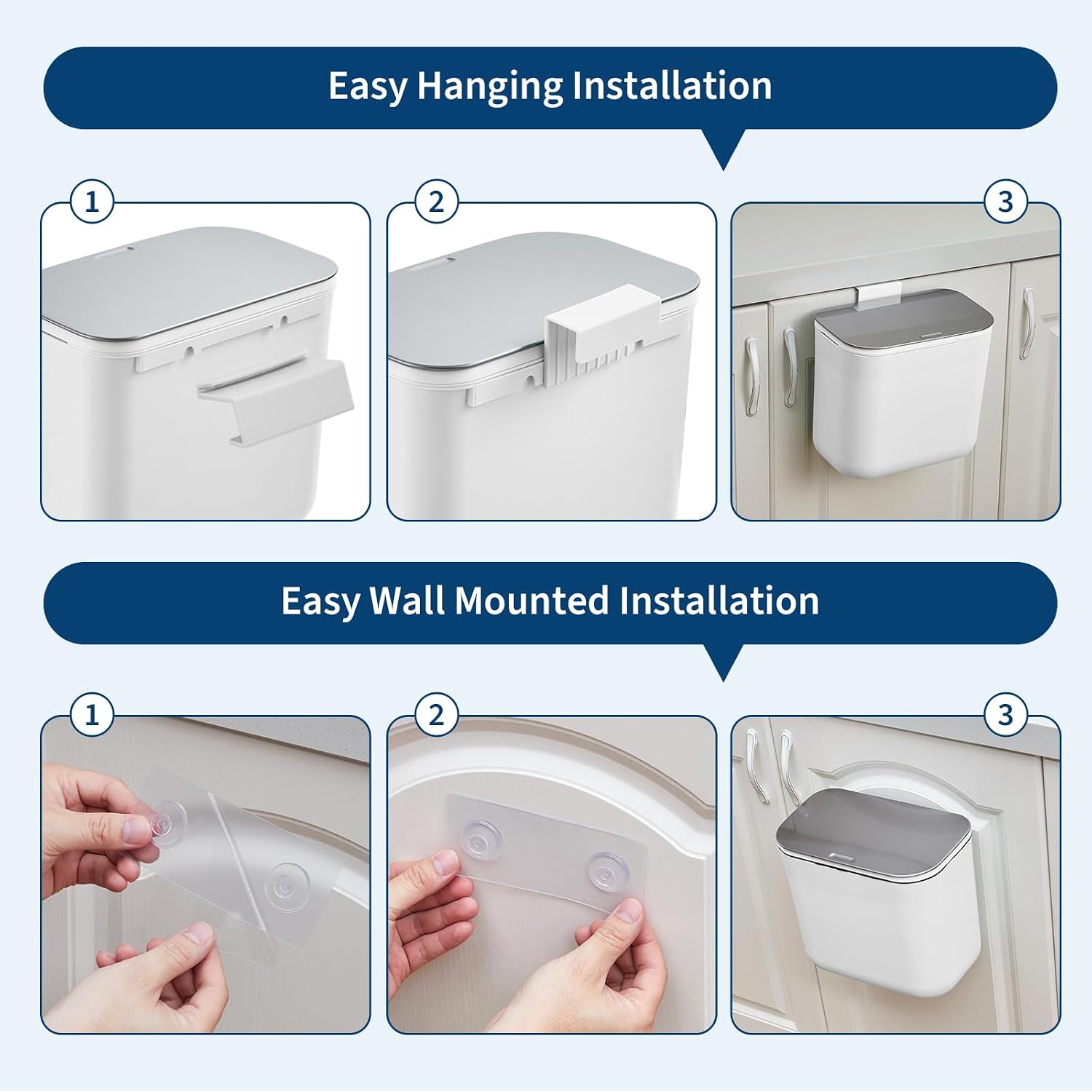 Easy Hanging Installation

1

2

3

Easy Wall Mounted Installation

1

2

3